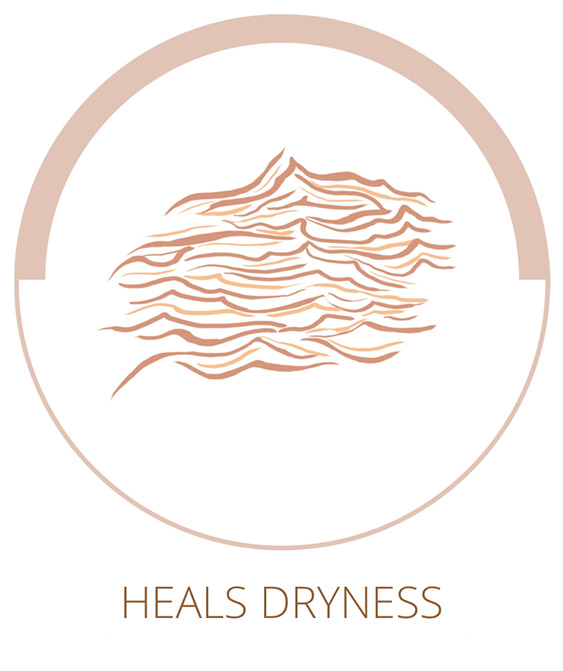 HEALS DRYNESS