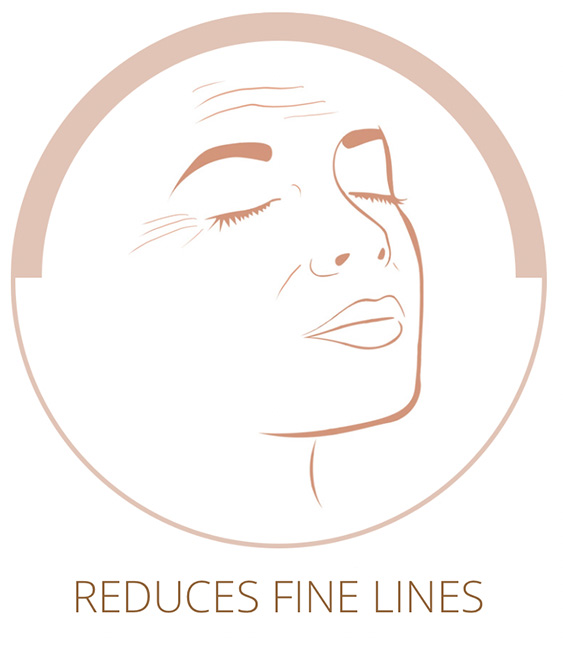 REDUCES FINE LINES