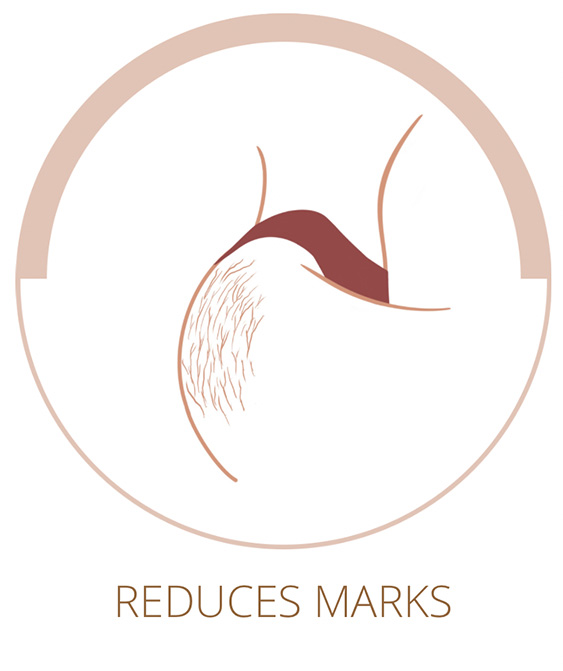 REDUCES MARKS