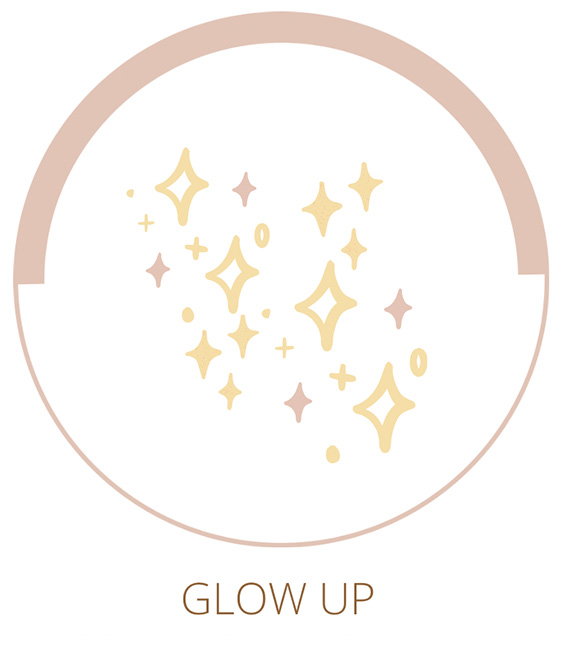 GLOW UP