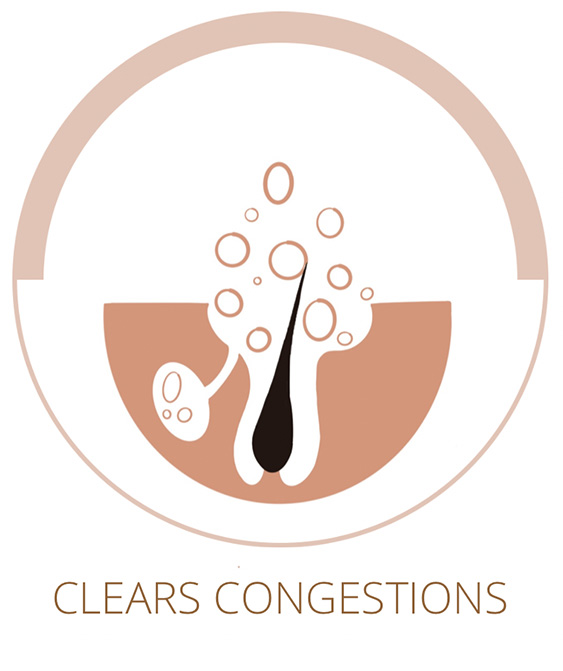 CLEARS CONGESTIONS