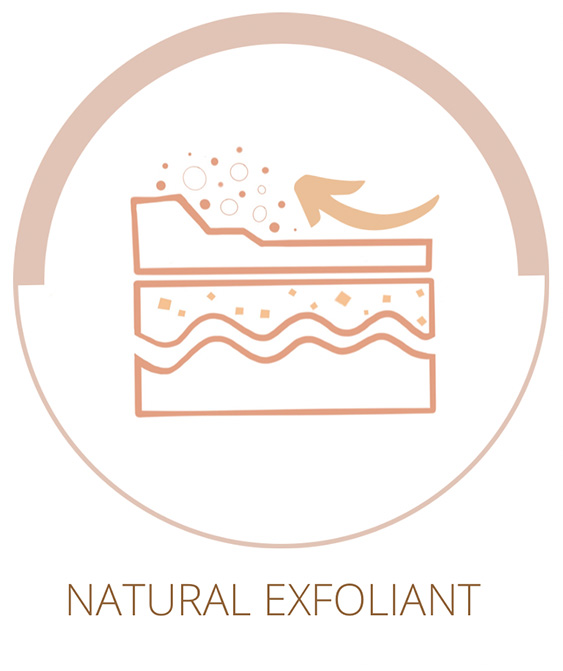 NATURAL EXFOLIANT