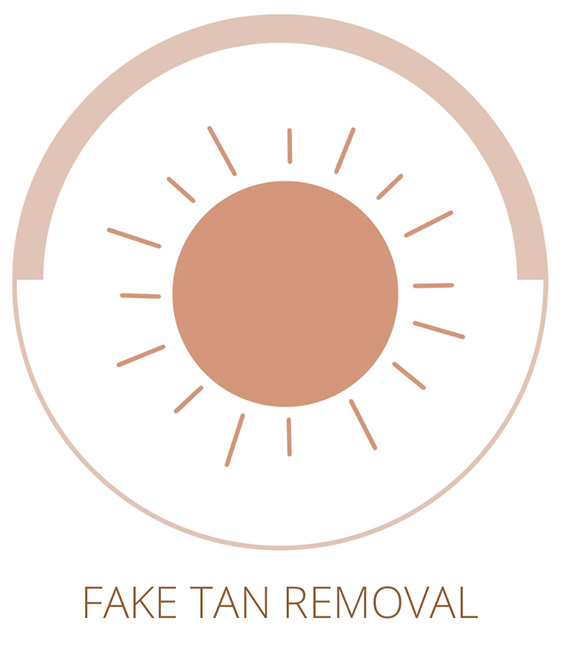 FAKE TAN REMOVAL