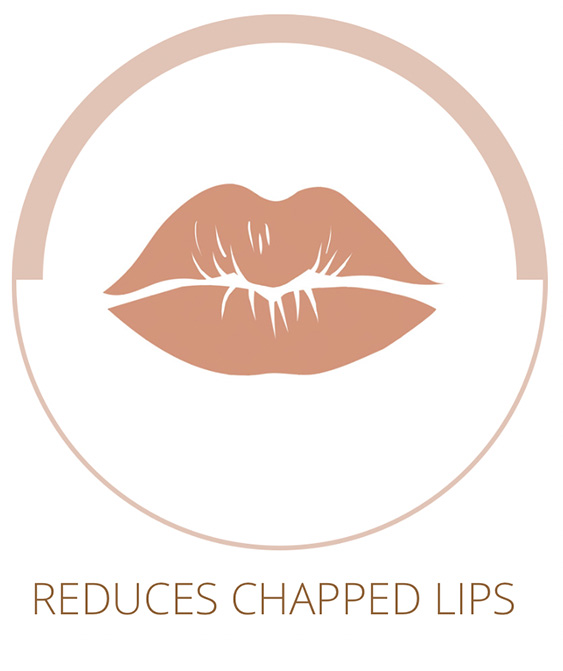 REDUCES CHAPPED LIPS