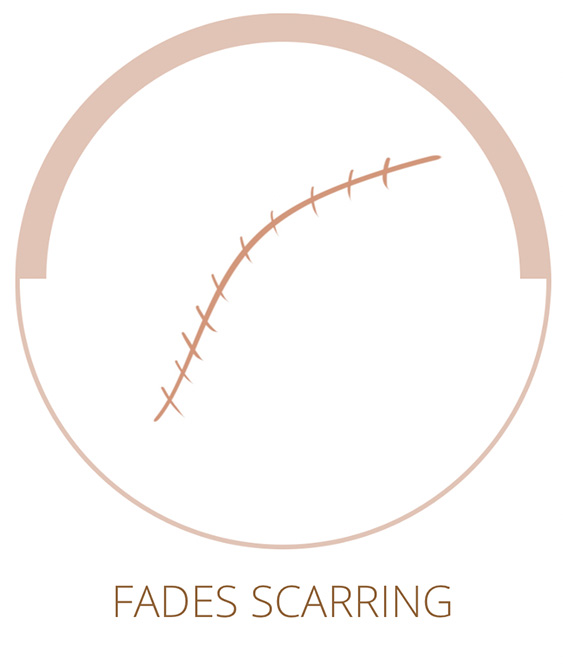 FADES SCARRING