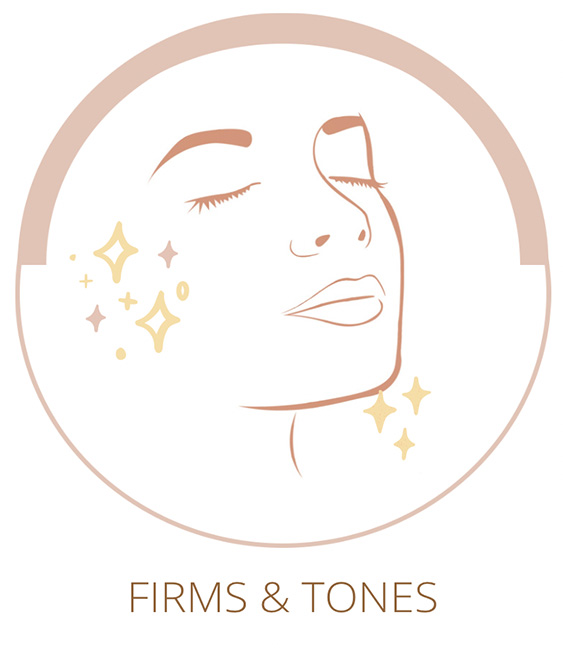 FIRMS & TONES